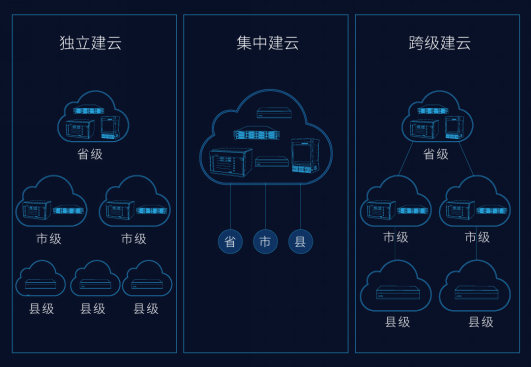 独立建云

省级

市级

市级

县级

县级

县级

集中建云

省

市

县

跨级建云

省级

市级

市级

县级

县级